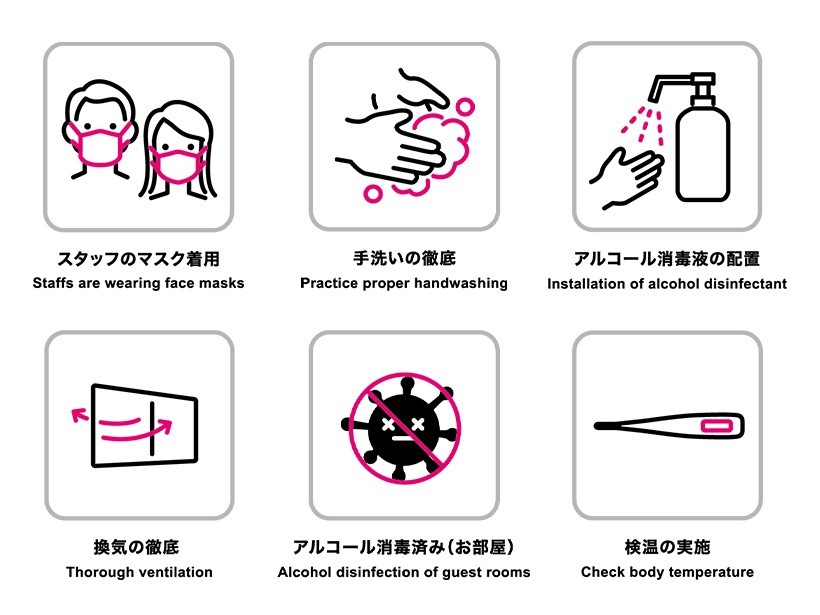 スタッフのマスク着用
Staffs are wearing face masks

手洗いの徹底
Practice proper handwashing

アルコール消毒液の配置
Installation of alcohol disinfectant

換気の徹底
Thorough ventilation

アルコール消毒済み(お部屋)
Alcohol disinfection of guest rooms

検温の実施
Check body temperature